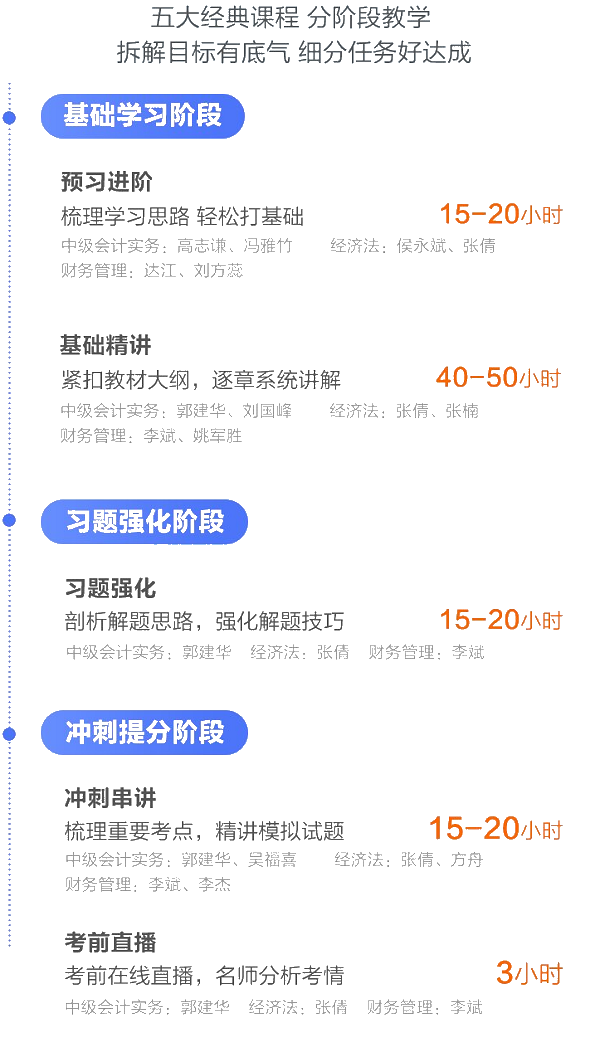 五大经典课程 分阶段教学
拆解目标有底气 细分任务好达成

基础学习阶段

预习进阶
梳理学习思路 轻松打基础
15-20小时
中级会计实务：高志谦、冯雅竹　经济法：侯永斌、张倩
财务管理：达江、刘方蕊

基础精讲
紧扣教材大纲，逐章系统讲解
40-50小时
中级会计实务：郭建华、刘国峰　经济法：张倩、张楠
财务管理：李斌、姚军胜

习题强化阶段

习题强化
剖析解题思路，强化解题技巧
15-20小时
中级会计实务：郭建华　经济法：张倩　财务管理：李斌

冲刺提分阶段

冲刺串讲
梳理重要考点，精讲模拟试题
15-20小时
中级会计实务：郭建华、吴福喜　经济法：张倩、方舟
财务管理：李斌、李杰

考前直播
考前在线直播，名师分析考情
3小时
中级会计实务：郭建华　经济法：张倩　财务管理：李斌